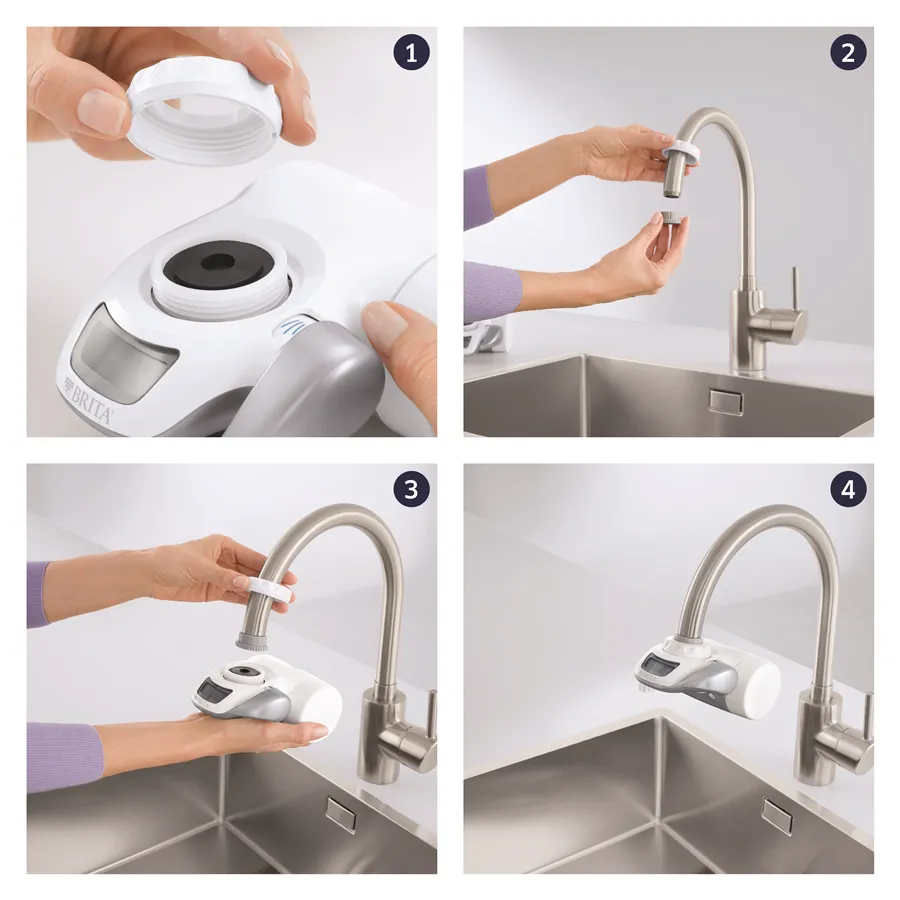 1
BRITA
2
3
4